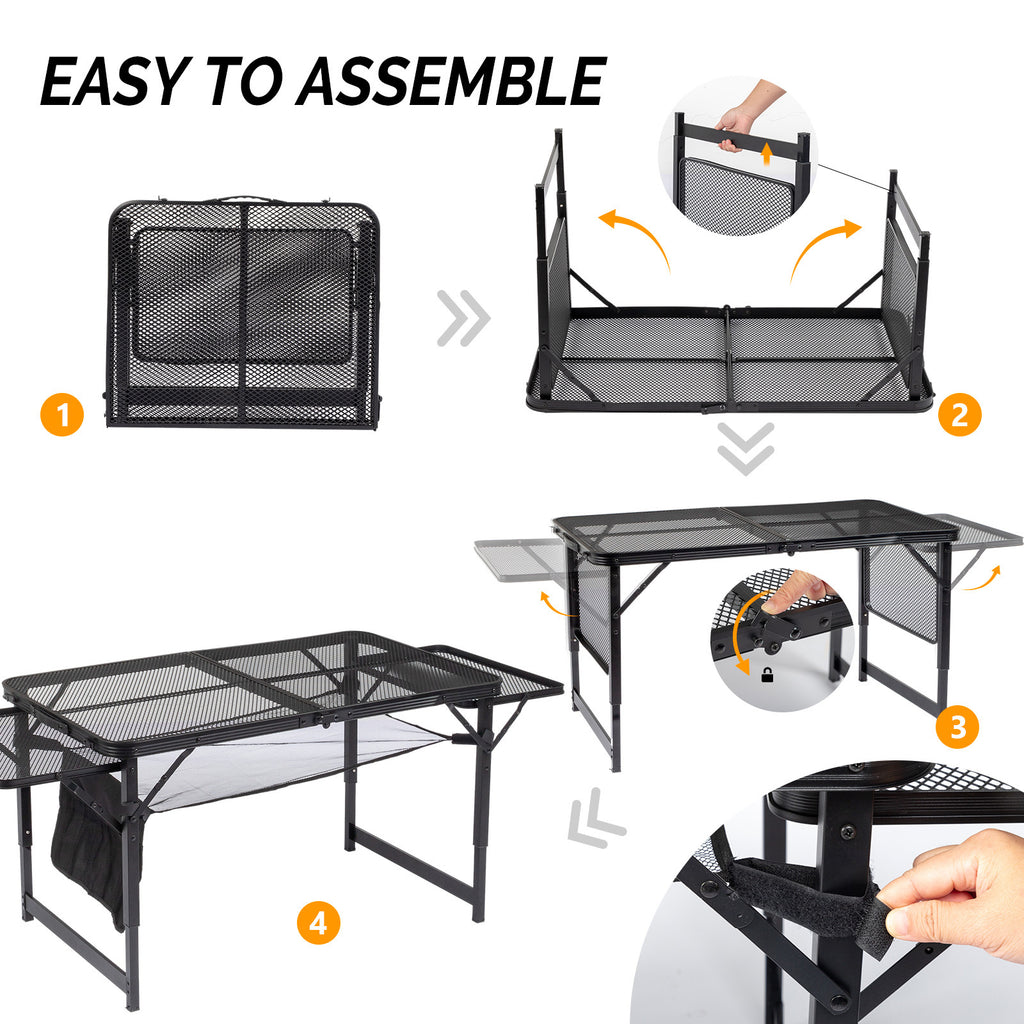 EASY TO ASSEMBLE

1

2

3

4